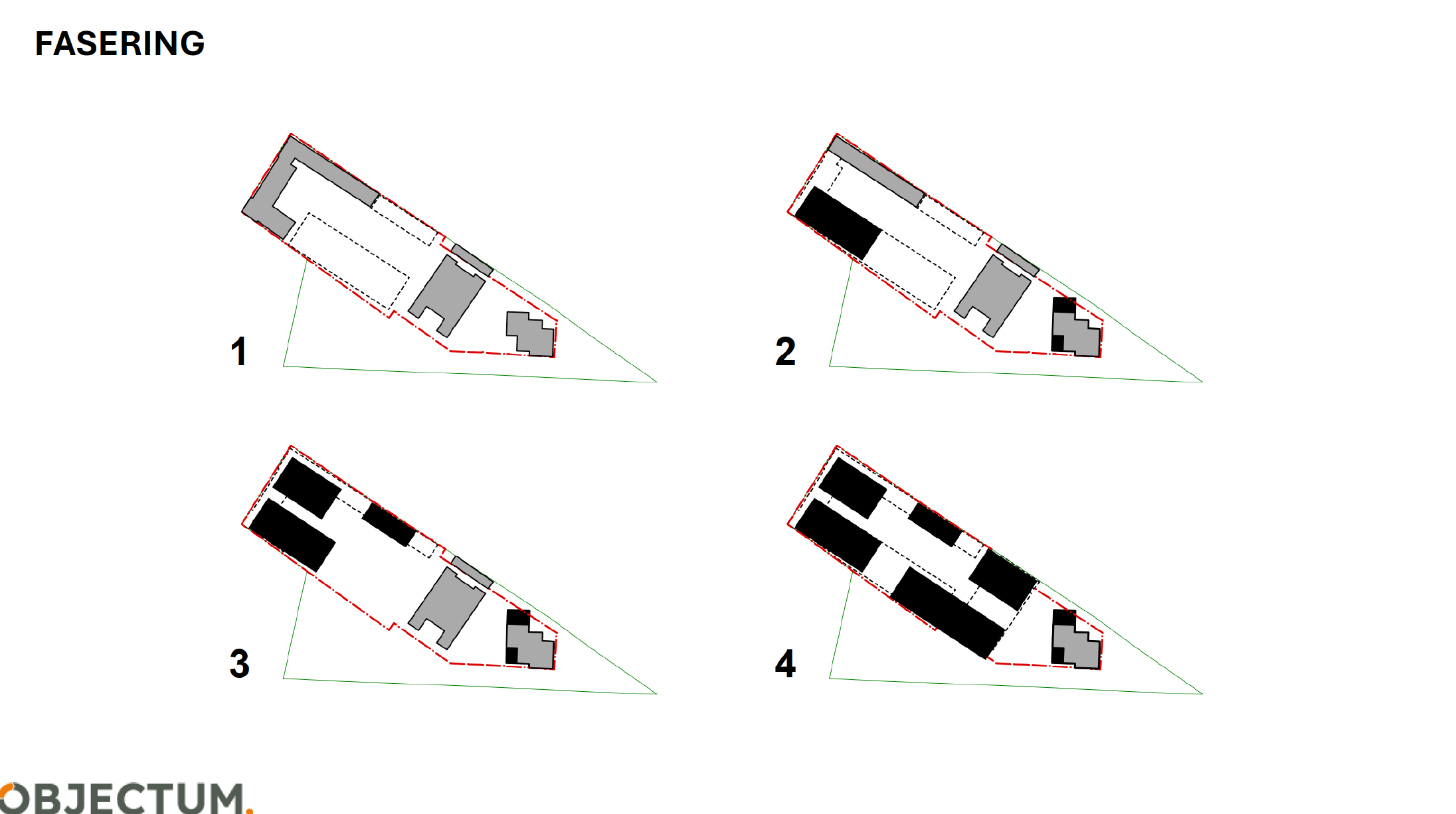 FASERING

1

2

3

4

OBJECTUM.